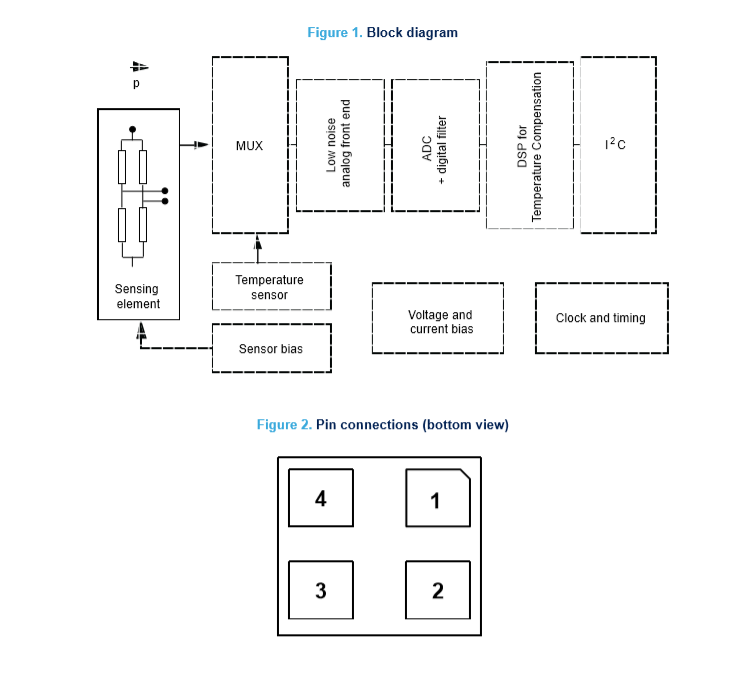 Figure 1. Block diagram

p

Sensing element

MUX

Low noise analog front end

ADC + digital filter

DSP for Temperature Compensation

$I^2C$

Temperature sensor

Sensor bias

Voltage and current bias

Clock and timing

Figure 2. Pin connections (bottom view)

4

1

3

2