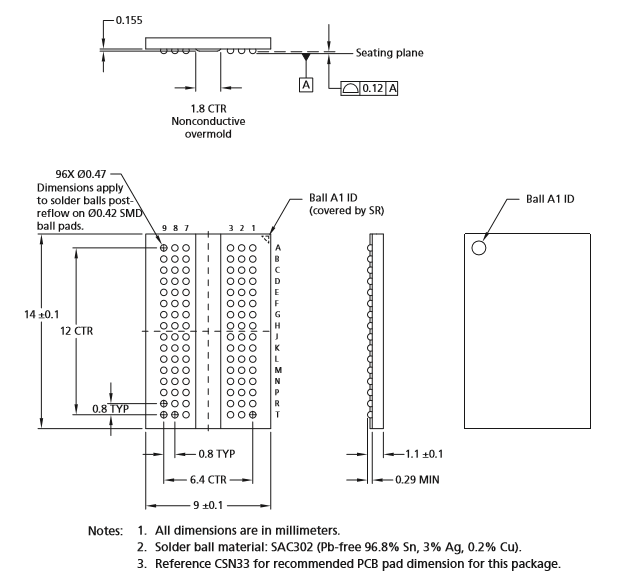 0.155

Seating plane

A

0.12 A

1.8 CTR
Nonconductive
overmold

96X Ø0.47
Dimensions apply to solder balls post-reflow on Ø0.42 SMD ball pads.

Ball A1 ID
(covered by SR)

Ball A1 ID

9 8 7 3 2 1

A
B
C
D
E
F
G
H
J
K
L
M
N
P
R
T

14 ±0.1

12 CTR

0.8 TYP

0.8 TYP

6.4 CTR

9 ±0.1

1.1 ±0.1

0.29 MIN

Notes: 1. All dimensions are in millimeters.
2. Solder ball material: SAC302 (Pb-free 96.8% Sn, 3% Ag, 0.2% Cu).
3. Reference CSN33 for recommended PCB pad dimension for this package.