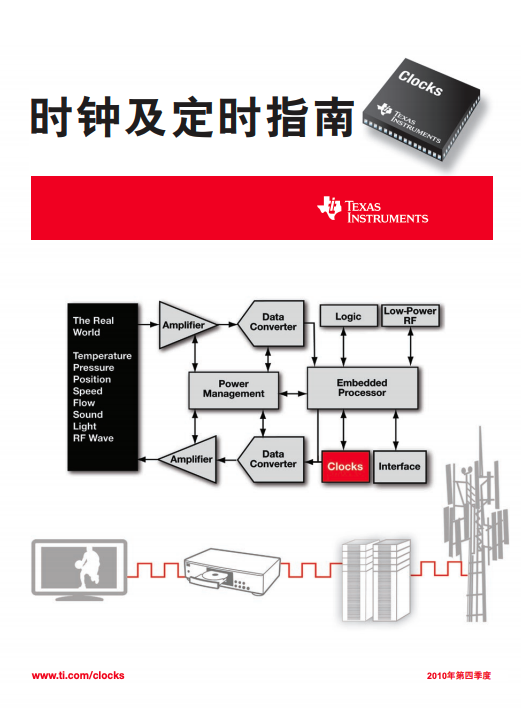 时钟及定时指南

Clocks
TEXAS INSTRUMENTS

TEXAS INSTRUMENTS

The Real World

Temperature
Pressure
Position
Speed
Flow
Sound
Light
RF Wave

Amplifier

Data Converter

Logic

Low-Power RF

Power Management

Embedded Processor

Amplifier

Data Converter

Clocks

Interface

www.ti.com/clocks

2010年第四季度